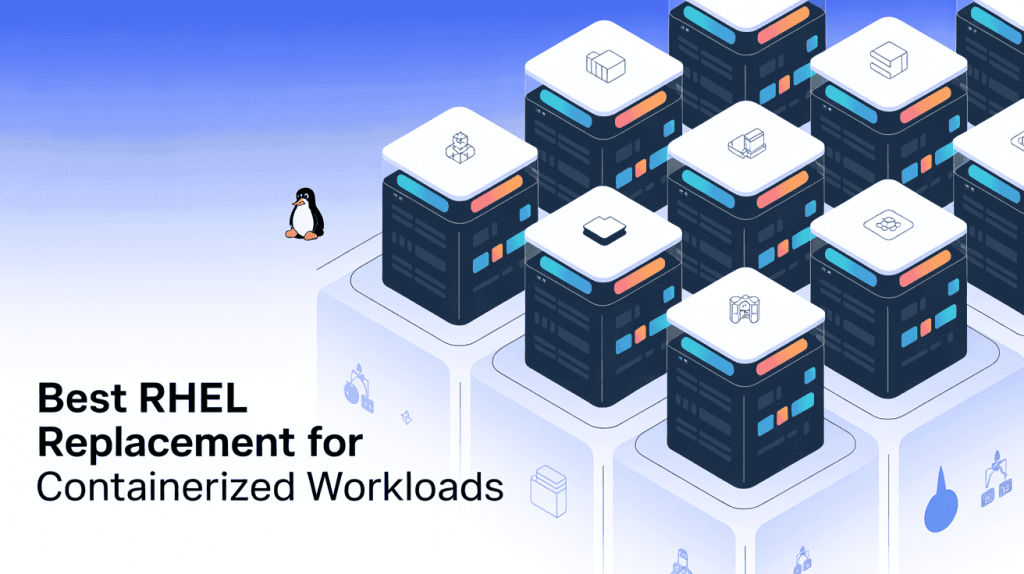 Best RHEL Replacement for Containerized Workloads