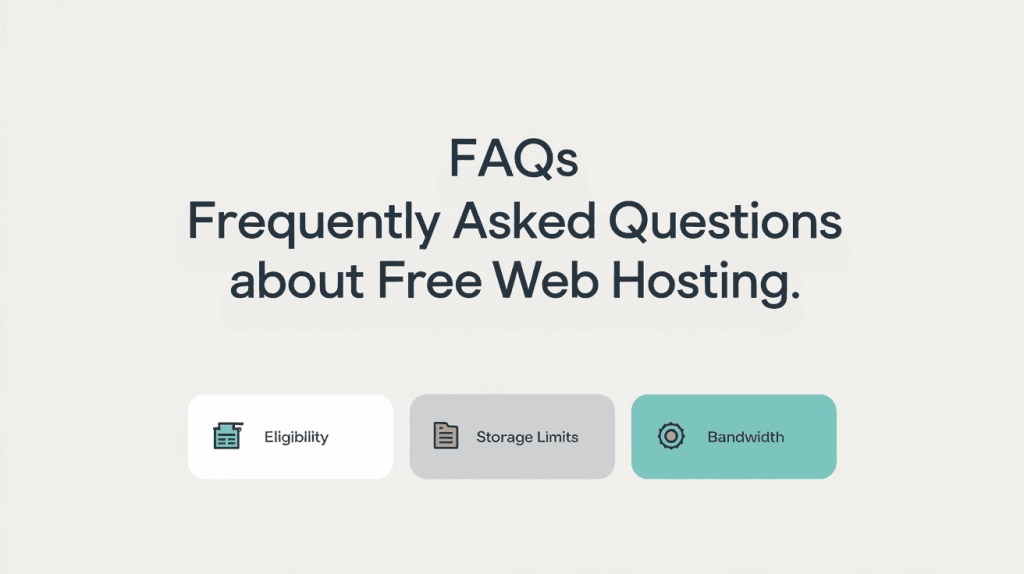 FAQs
Frequently Asked Questions about Free Web Hosting.

Eligibility

Storage Limits

Bandwidth